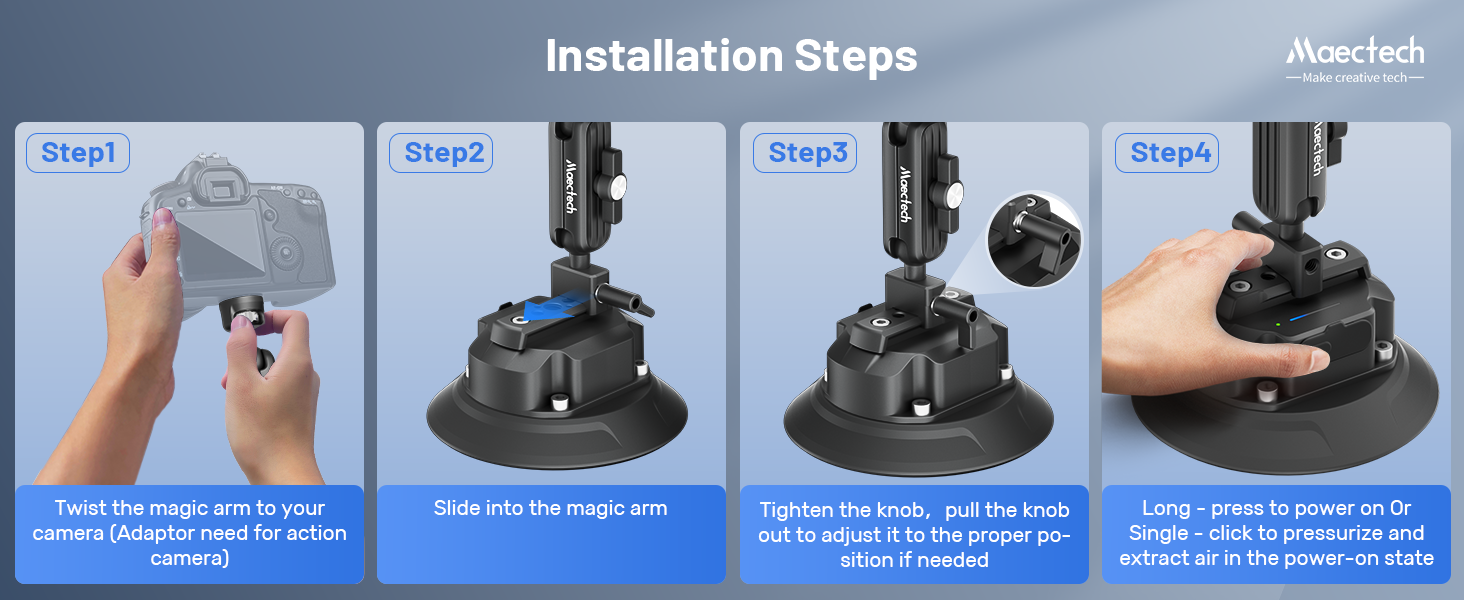 Installation Steps

Maectech
Make creative tech

Step1

Twist the magic arm to your camera (Adaptor need for action camera)

Step2

Maectech

Slide into the magic arm

Step3

Maectech

Tighten the knob， pull the knob out to adjust it to the proper position if needed

Step4

Maectech

Long - press to power on Or Single - click to pressurize and extract air in the power-on state