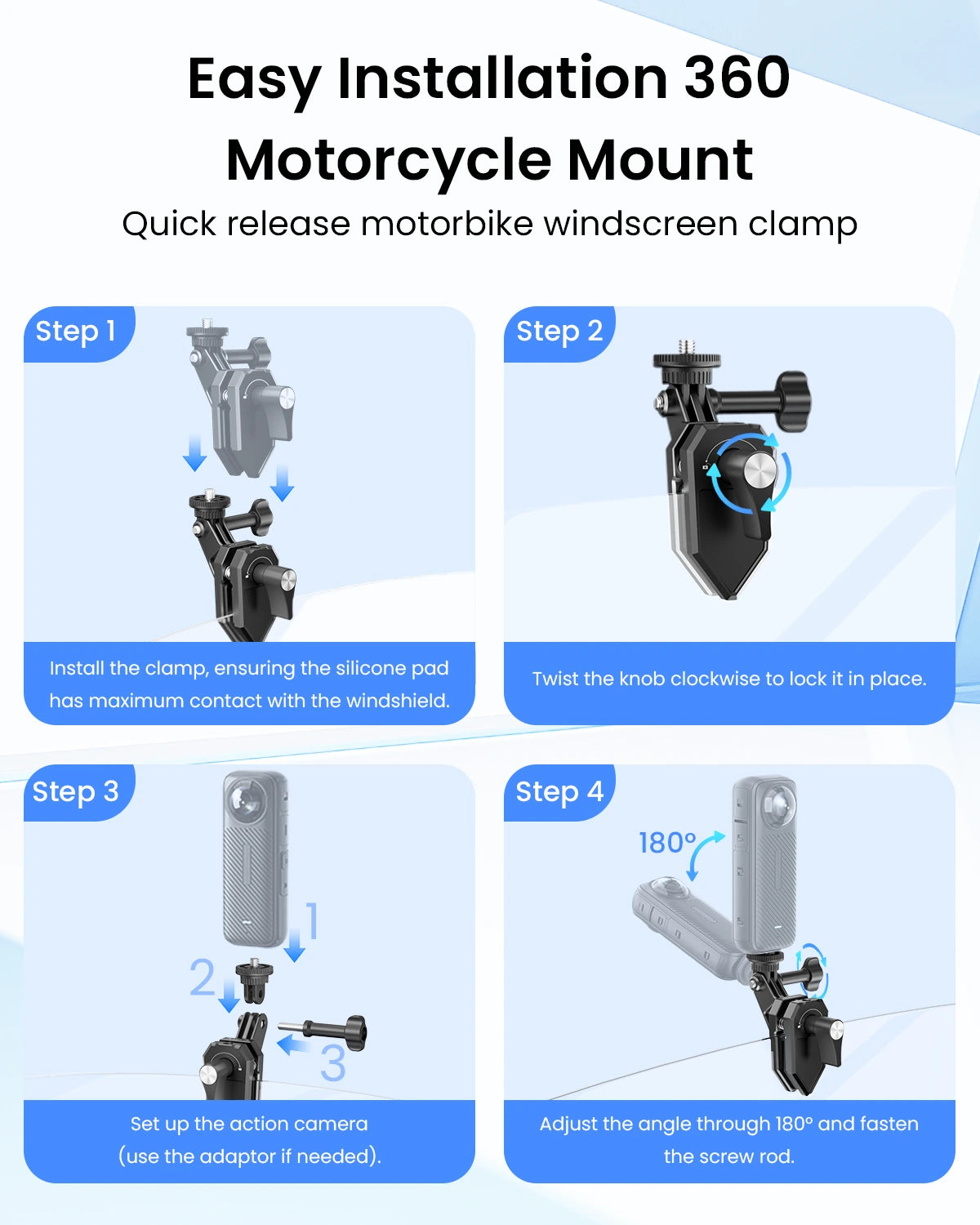 Easy Installation 360 Motorcycle Mount

Quick release motorbike windscreen clamp

Step 1

Install the clamp, ensuring the silicone pad has maximum contact with the windshield.

Step 2

Twist the knob clockwise to lock it in place.

Step 3

1

2

3

Set up the action camera (use the adaptor if needed).

Step 4

180°

Adjust the angle through 180° and fasten the screw rod.